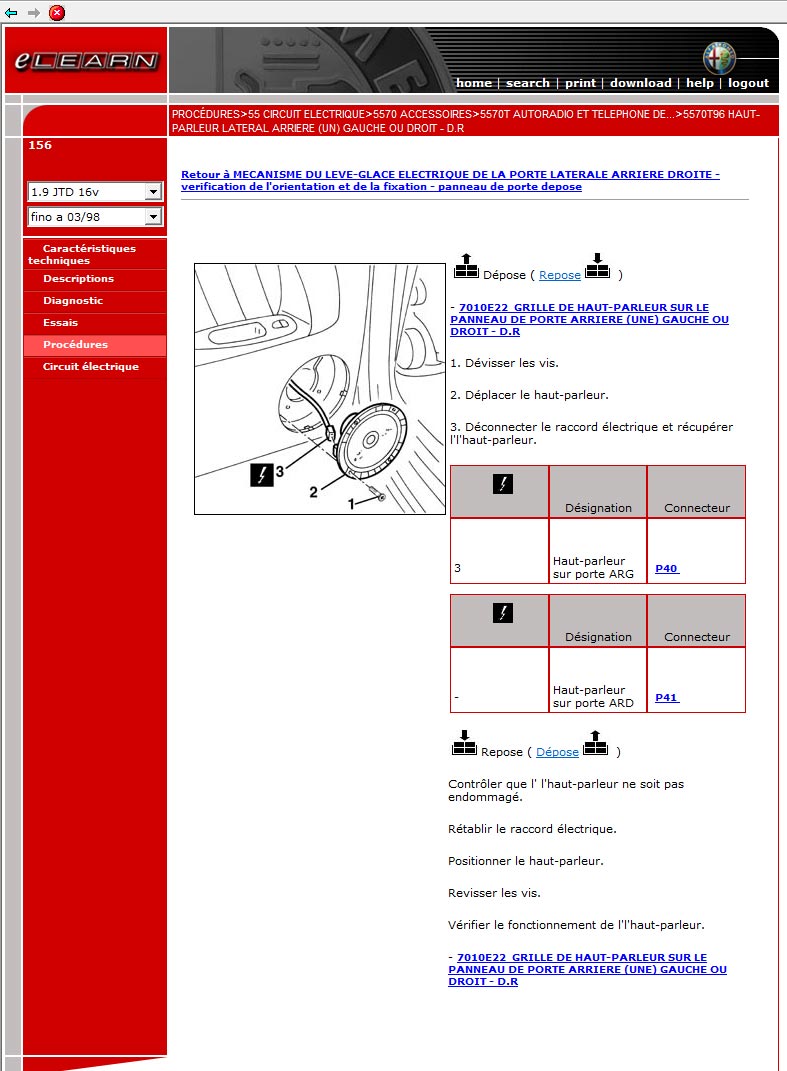 eLEARN

home | search | print | download | help | logout

PROCÉDURES>55 CIRCUIT ELECTRIQUE>5570 ACCESSOIRES>5570T AUTORADIO ET TELEPHONE DE...>5570T96 HAUT-PARLEUR LATERAL ARRIERE (UN) GAUCHE OU DROIT - D.R

156

1.9 JTD 16v

fino a 03/98

Caractéristiques techniques

Descriptions

Diagnostic

Essais

Procédures

Circuit électrique

Retour à MECANISME DU LEVE-GLACE ELECTRIQUE DE LA PORTE LATERALE ARRIERE DROITE - verification de l'orientation et de la fixation - panneau de porte depose

3

2

1

Dépose ( Repose )

- 7010E22 GRILLE DE HAUT-PARLEUR SUR LE PANNEAU DE PORTE ARRIERE (UNE) GAUCHE OU DROIT - D.R

1. Dévisser les vis.

2. Déplacer le haut-parleur.

3. Déconnecter le raccord électrique et récupérer l'l'haut-parleur.

| | Désignation | Connecteur |
|---|---|---|
| 3 | Haut-parleur sur porte ARG | P40 |

| | Désignation | Connecteur |
|---|---|---|
| - | Haut-parleur sur porte ARD | P41 |

Repose ( Dépose )

Contrôler que l' l'haut-parleur ne soit pas endommagé.

Rétablir le raccord électrique.

Positionner le haut-parleur.

Revisser les vis.

Vérifier le fonctionnement de l'l'haut-parleur.

- 7010E22 GRILLE DE HAUT-PARLEUR SUR LE PANNEAU DE PORTE ARRIERE (UNE) GAUCHE OU DROIT - D.R