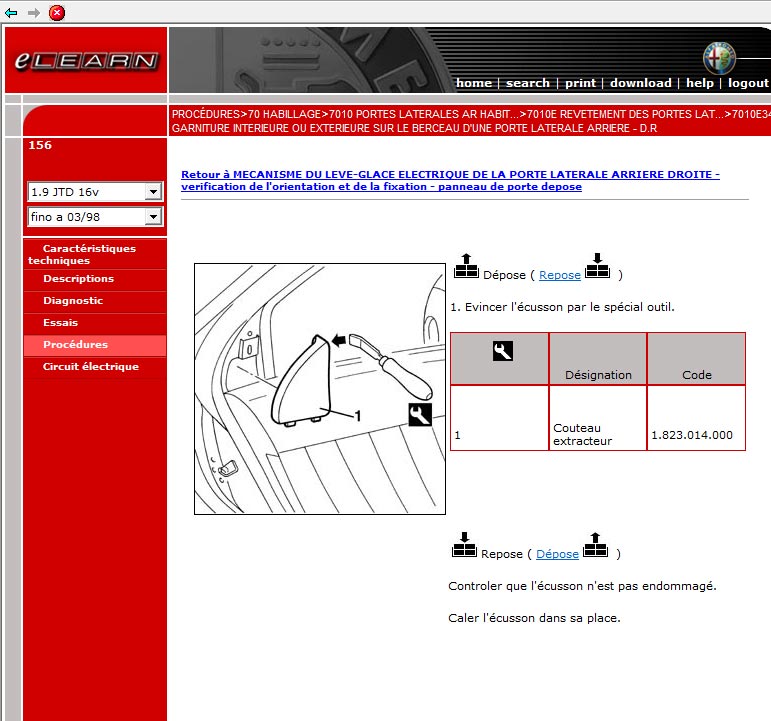 eLEARN

home | search | print | download | help | logout

PROCÉDURES>70 HABILLAGE>7010 PORTES LATERALES AR HABIT...>7010E REVETEMENT DES PORTES LAT...>7010E34 GARNITURE INTERIEURE OU EXTERIEURE SUR LE BERCEAU D'UNE PORTE LATERALE ARRIERE - D.R

156

1.9 JTD 16v

fino a 03/98

Caractéristiques techniques
Descriptions
Diagnostic
Essais
Procédures
Circuit électrique

Retour à MECANISME DU LEVE-GLACE ELECTRIQUE DE LA PORTE LATERALE ARRIERE DROITE - verification de l'orientation et de la fixation - panneau de porte depose

1

Dépose ( Repose )

1. Evincer l'écusson par le spécial outil.

| | Désignation | Code |
|---|---|---|
| 1 | Couteau extracteur | 1.823.014.000 |

Repose ( Dépose )

Controler que l'écusson n'est pas endommagé.

Caler l'écusson dans sa place.