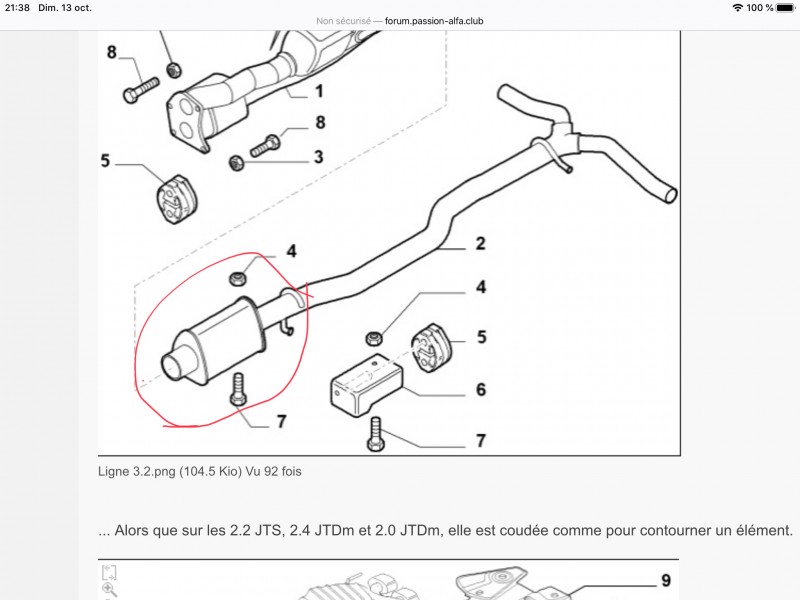 21:38 Dim. 13 oct.

Non sécurisé — forum.passion-alfa.club

100 %

8
1
8
3
5
4
2
4
5
6
7
7

Ligne 3.2.png (104.5 Kio) Vu 92 fois

... Alors que sur les 2.2 JTS, 2.4 JTDm et 2.0 JTDm, elle est coudée comme pour contourner un élément.

9