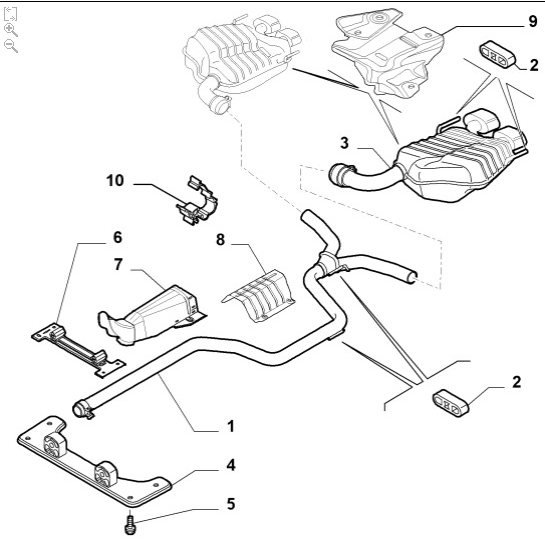 9
2
3
10
6
8
7
2
1
4
5